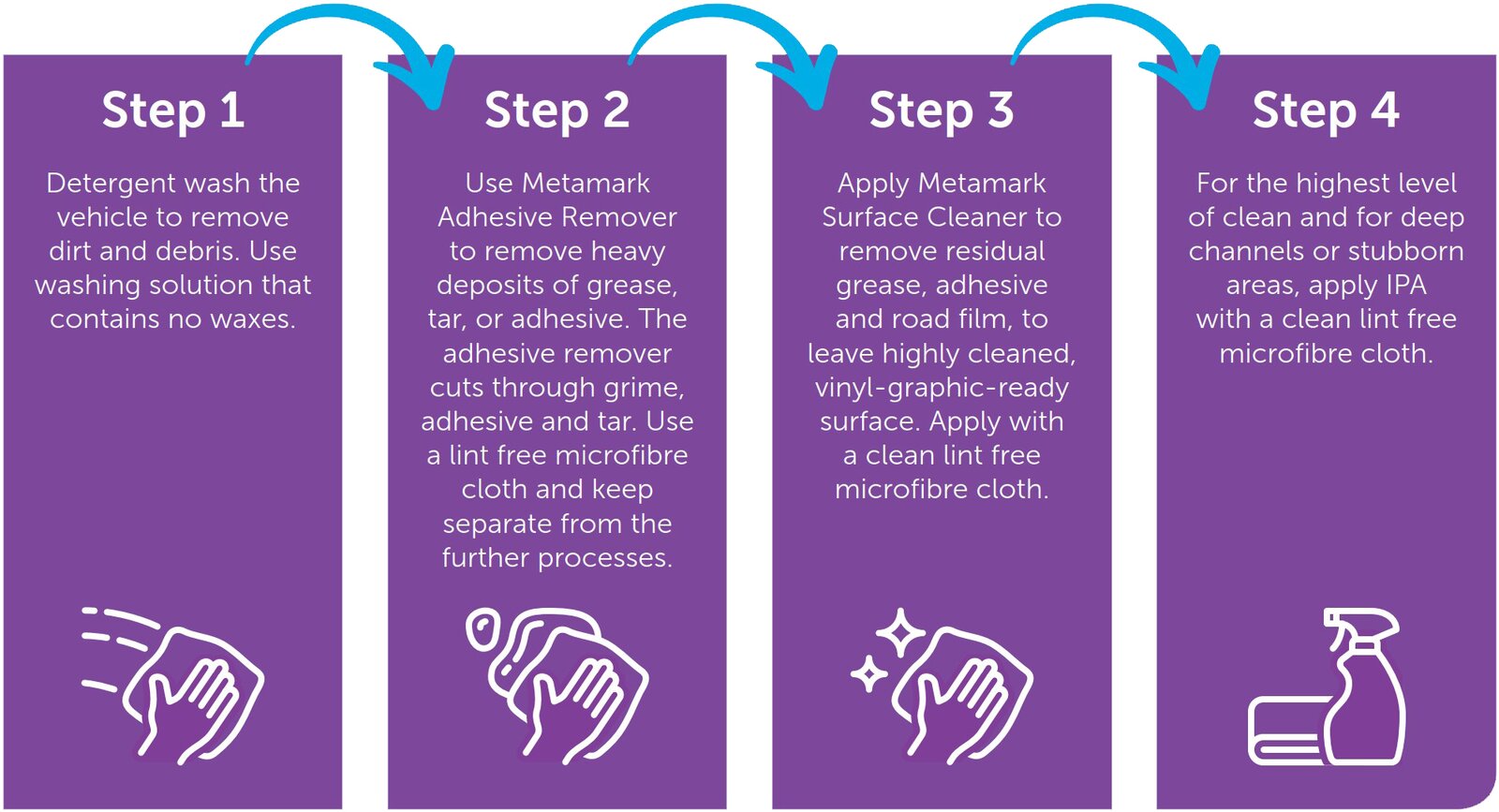 Step 1

Detergent wash the vehicle to remove dirt and debris. Use washing solution that contains no waxes.

Step 2

Use Metamark Adhesive Remover to remove heavy deposits of grease, tar, or adhesive. The adhesive remover cuts through grime, adhesive and tar. Use a lint free microfibre cloth and keep separate from the further processes.

Step 3

Apply Metamark Surface Cleaner to remove residual grease, adhesive and road film, to leave highly cleaned, vinyl-graphic-ready surface. Apply with a clean lint free microfibre cloth.

Step 4

For the highest level of clean and for deep channels or stubborn areas, apply IPA with a clean lint free microfibre cloth.